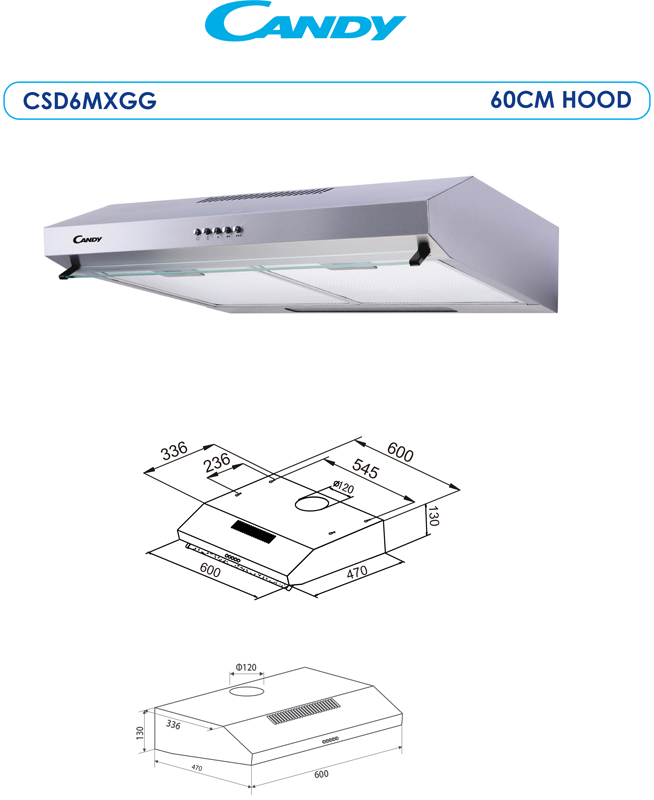 CANDY

CSD6MXGG

60CM HOOD

CANDY

336
236
600
545
Ø120
130
600
470

Φ120
130
336
470
600