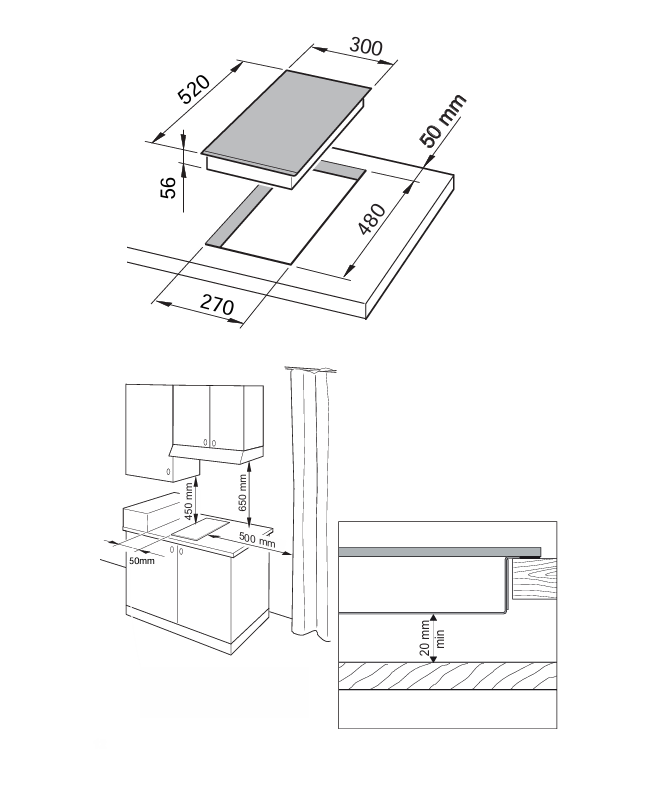 300
520
50 mm
56
480
270

450 mm
650 mm
500 mm
50mm

20 mm
min